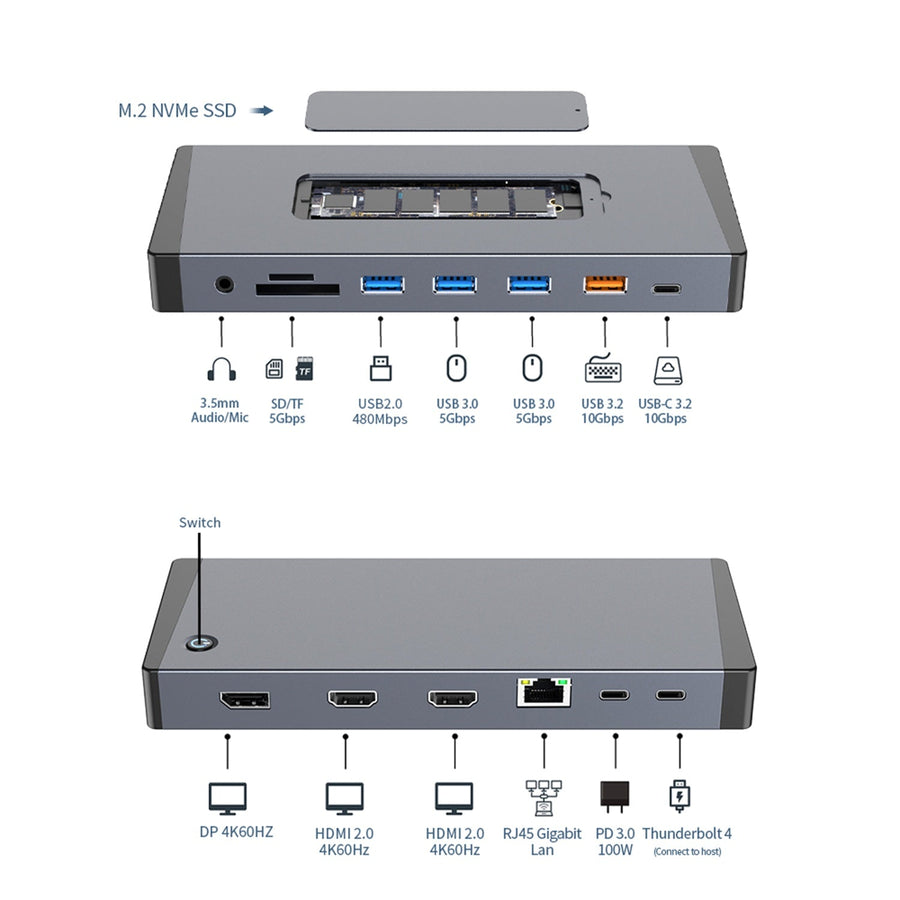 M.2 NVMe SSD

TF

3.5mm Audio/Mic

SD/TF 5Gbps

USB2.0 480Mbps

USB 3.0 5Gbps

USB 3.0 5Gbps

USB 3.2 10Gbps

USB-C 3.2 10Gbps

Switch

DP 4K60HZ

HDMI 2.0 4K60Hz

HDMI 2.0 4K60Hz

RJ45 Gigabit Lan

PD 3.0 100W

Thunderbolt 4 (Connect to host)