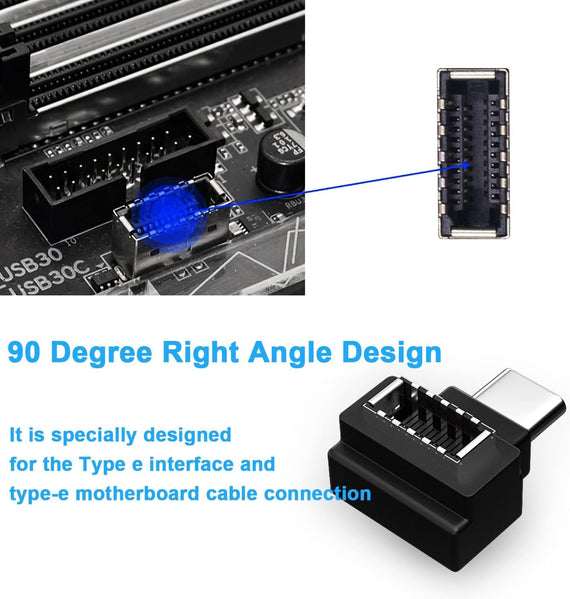 USB30
USB30C

90 Degree Right Angle Design

It is specially designed for the Type e interface and type-e motherboard cable connection