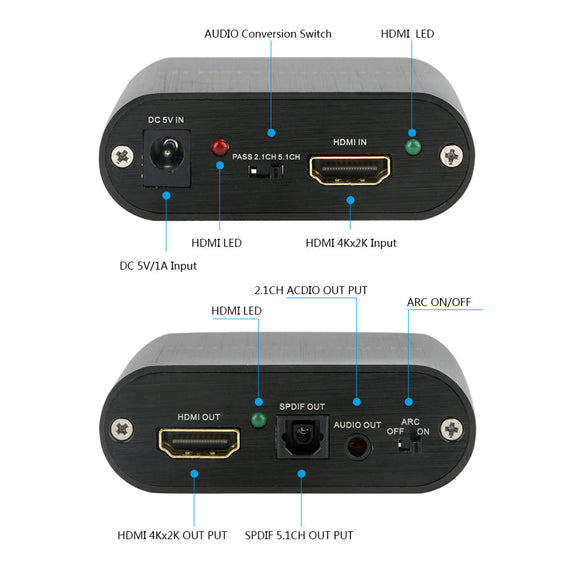 AUDIO Conversion Switch

HDMI LED

DC 5V IN

PASS 2.1CH 5.1CH

HDMI IN

HDMI LED

HDMI 4Kx2K Input

DC 5V/1A Input

2.1CH ACDIO OUT PUT

ARC ON/OFF

HDMI LED

HDMI OUT

SPDIF OUT

AUDIO OUT

ARC
OFF ON

HDMI 4Kx2K OUT PUT

SPDIF 5.1CH OUT PUT