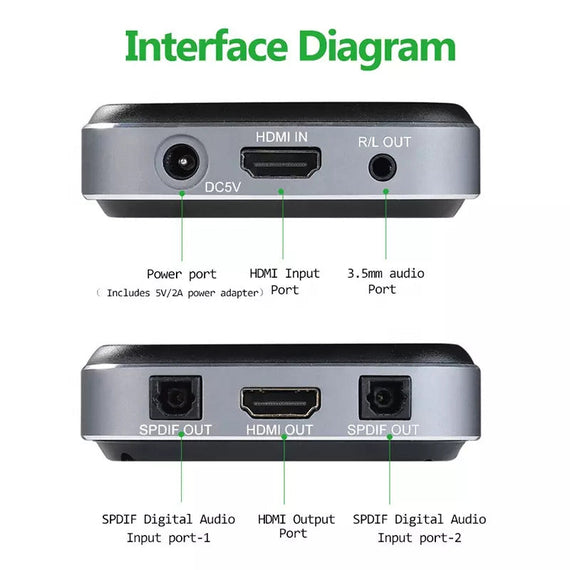 Interface Diagram

DC5V
HDMI IN
R/L OUT

Power port
( Includes 5V/2A power adapter)

HDMI Input Port

3.5mm audio Port

SPDIF OUT
HDMI OUT
SPDIF OUT

SPDIF Digital Audio Input port-1

HDMI Output Port

SPDIF Digital Audio Input port-2